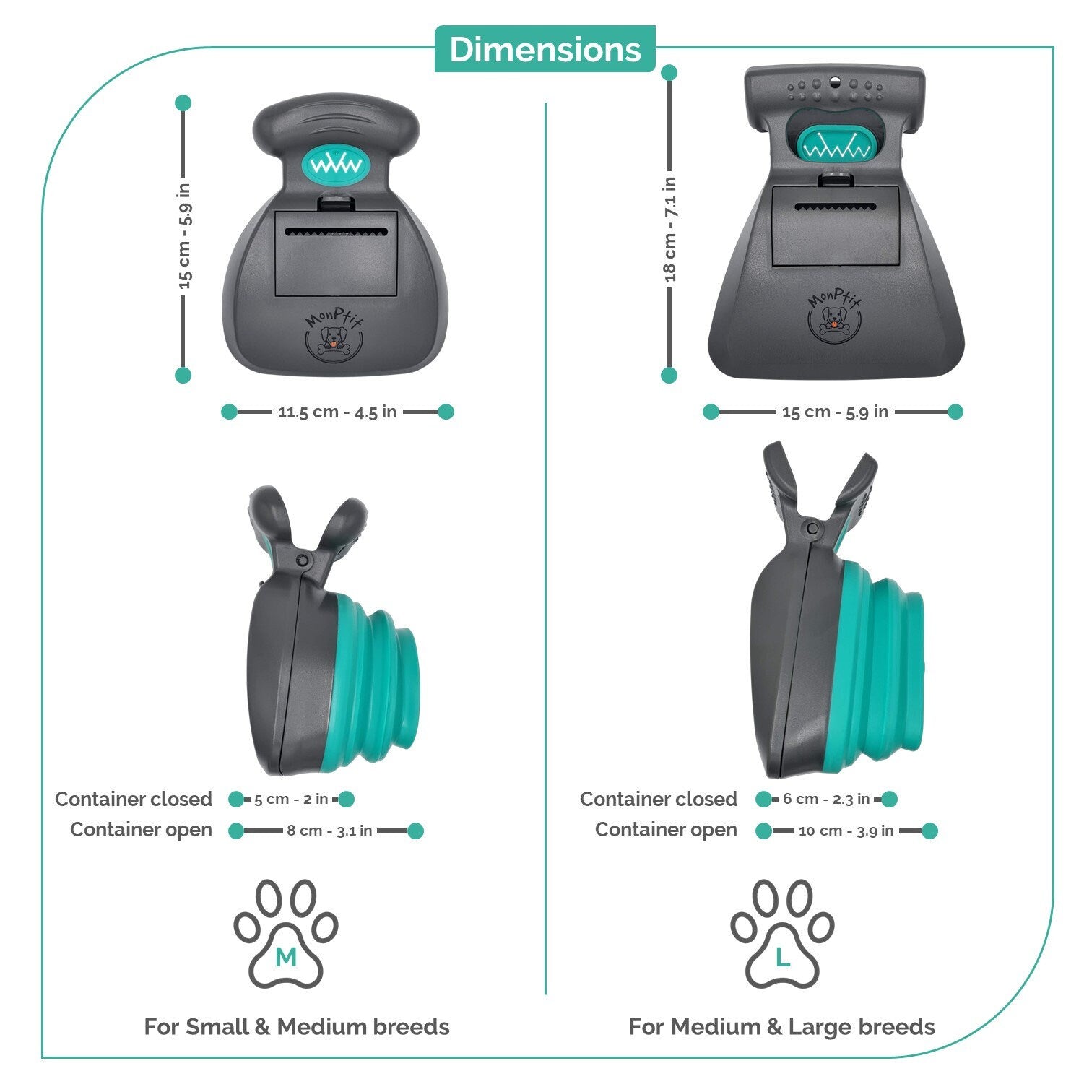 Dimensions

15 cm - 5.9 in

MonPtit

11.5 cm - 4.5 in

Container closed 5 cm - 2 in
Container open 8 cm - 3.1 in

M

For Small & Medium breeds

18 cm - 7.1 in

MonPtit

15 cm - 5.9 in

Container closed 6 cm - 2.3 in
Container open 10 cm - 3.9 in

L

For Medium & Large breeds