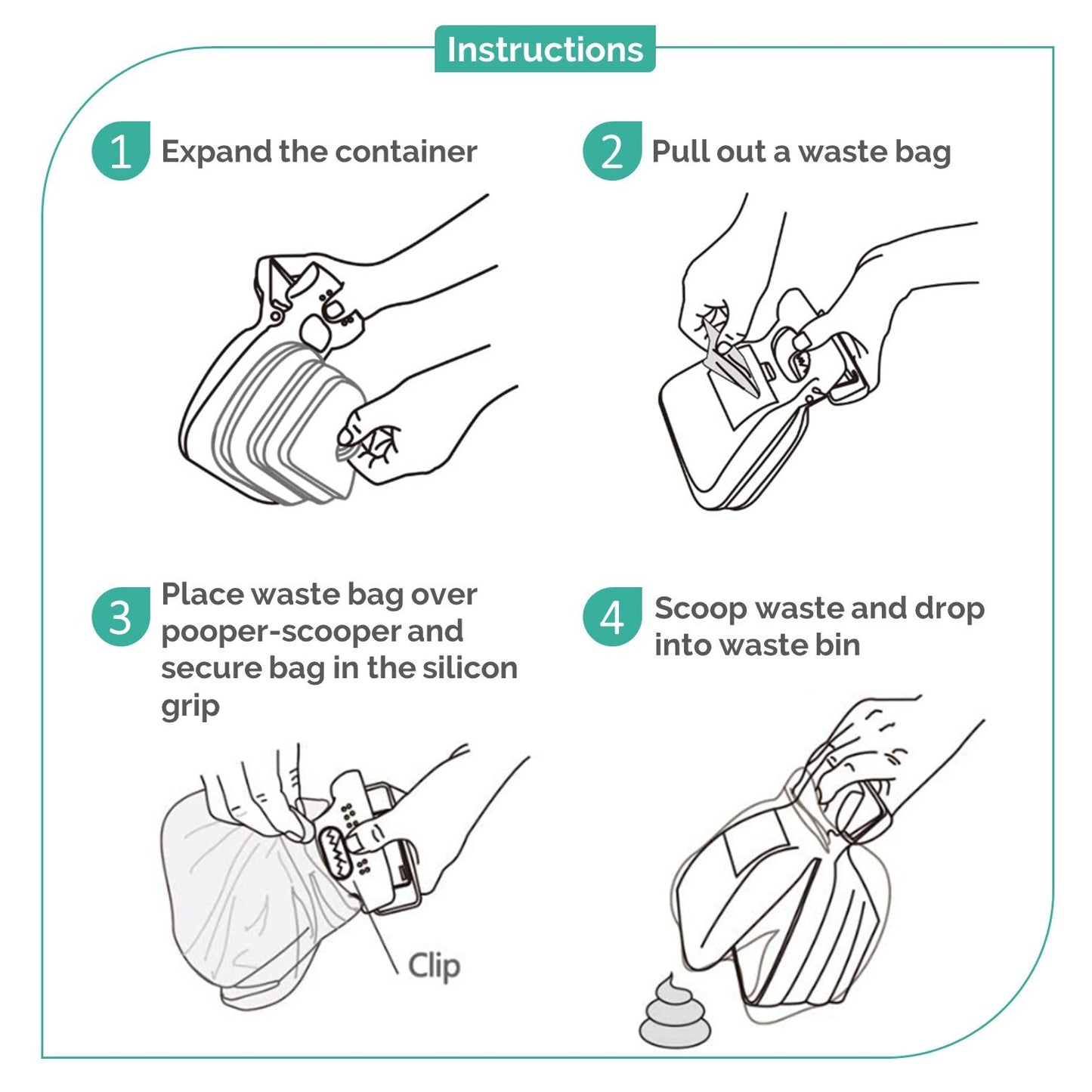 Instructions

1 Expand the container

2 Pull out a waste bag

3 Place waste bag over pooper-scooper and secure bag in the silicon grip

Clip

4 Scoop waste and drop into waste bin