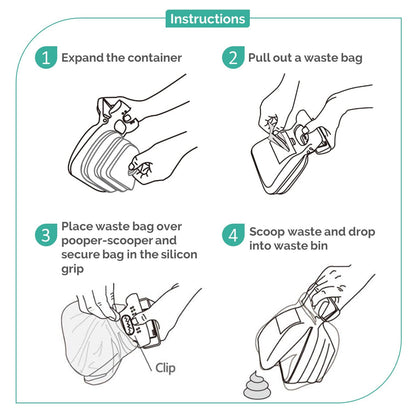 Instructions

1 Expand the container

2 Pull out a waste bag

3 Place waste bag over pooper-scooper and secure bag in the silicon grip

Clip

4 Scoop waste and drop into waste bin