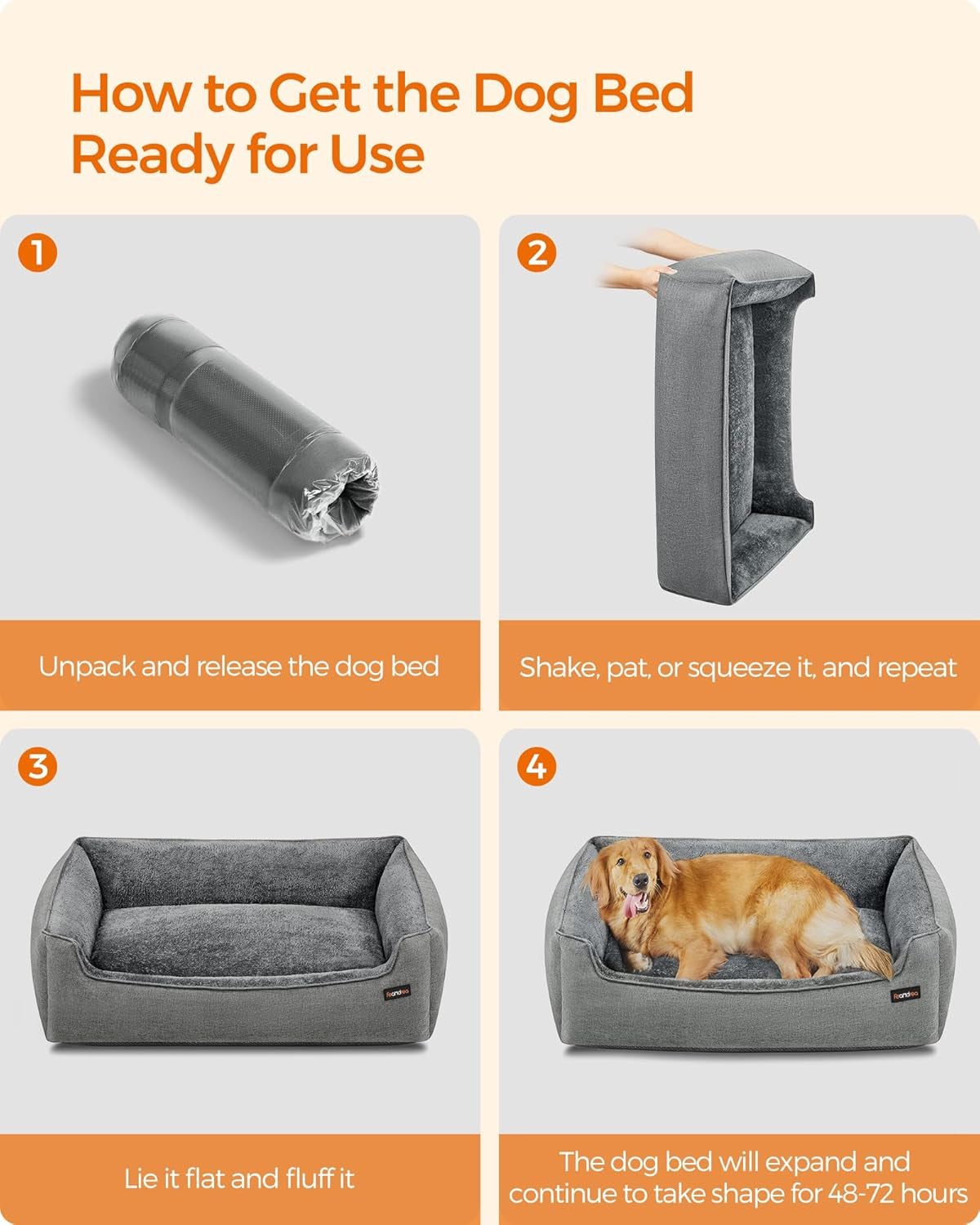 How to Get the Dog Bed Ready for Use

1

Unpack and release the dog bed

2

Shake, pat, or squeeze it, and repeat

3

feandrea

Lie it flat and fluff it

4

feandrea

The dog bed will expand and continue to take shape for 48-72 hours