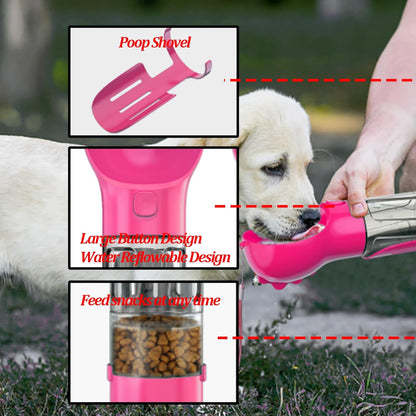 Poop Shovel

Large Button Design
Water Reflowable Design

Feed snacks at any time